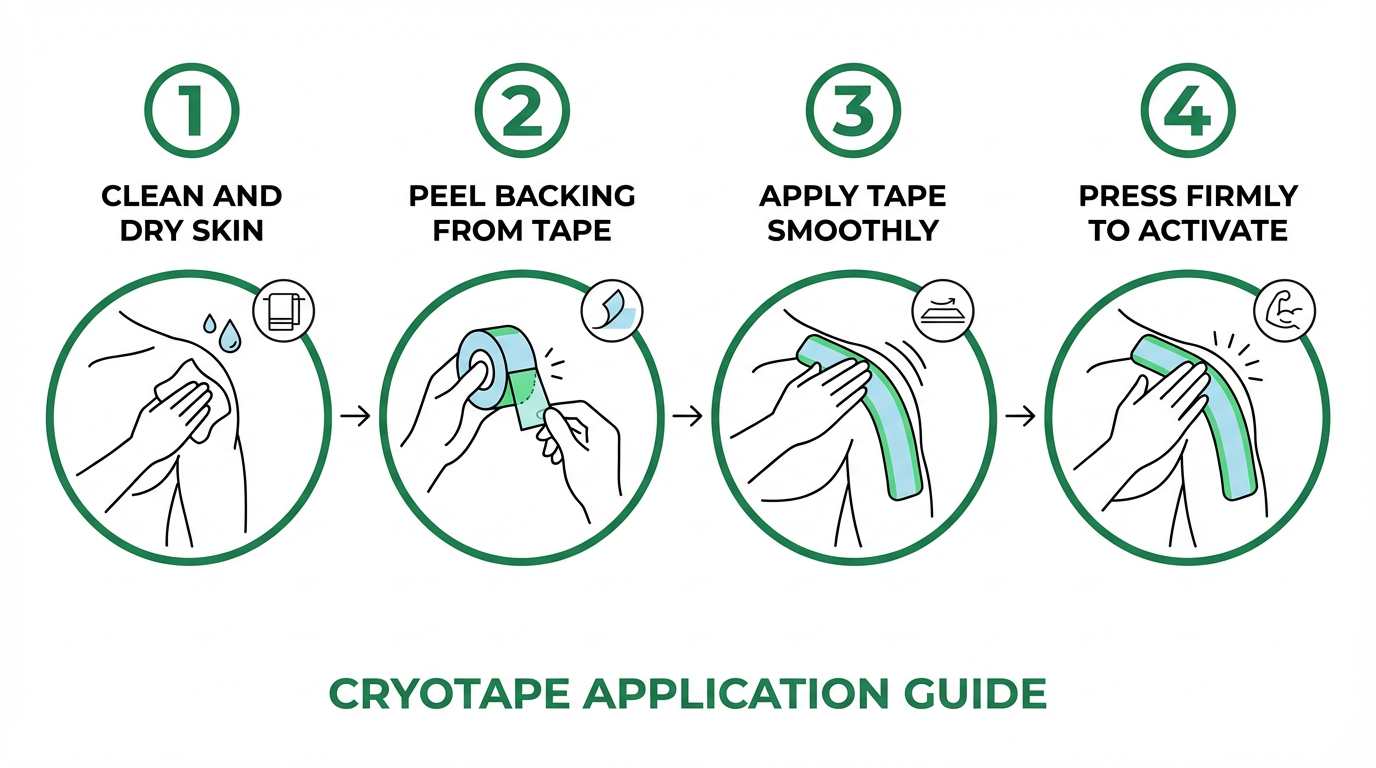 1

CLEAN AND DRY SKIN

2

PEEL BACKING FROM TAPE

3

APPLY TAPE SMOOTHLY

4

PRESS FIRMLY TO ACTIVATE

CRYOTAPE APPLICATION GUIDE